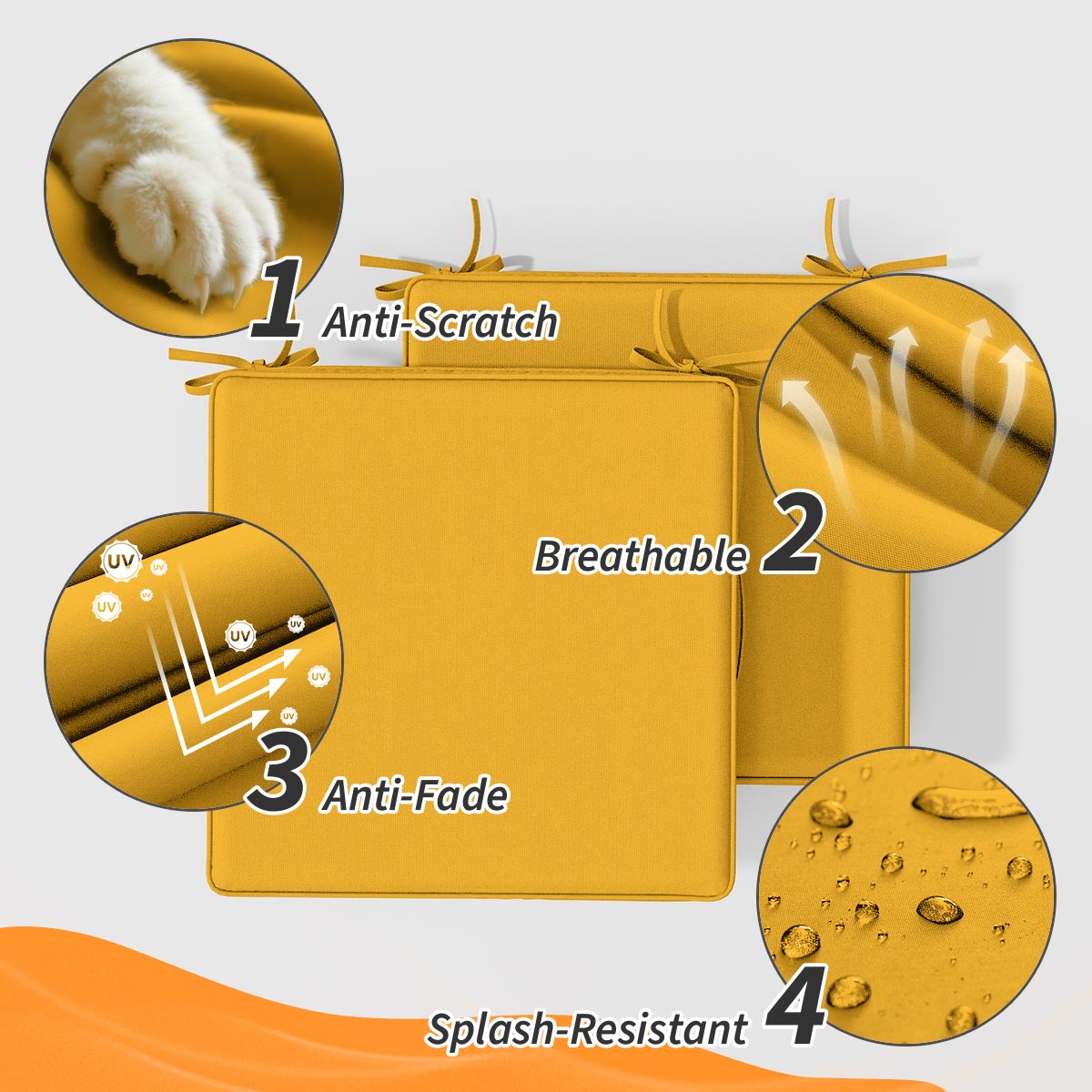 1 Anti-Scratch

Breathable 2

UV
UV
UV
UV
UV
UV
UV
UV

3 Anti-Fade

Splash-Resistant 4