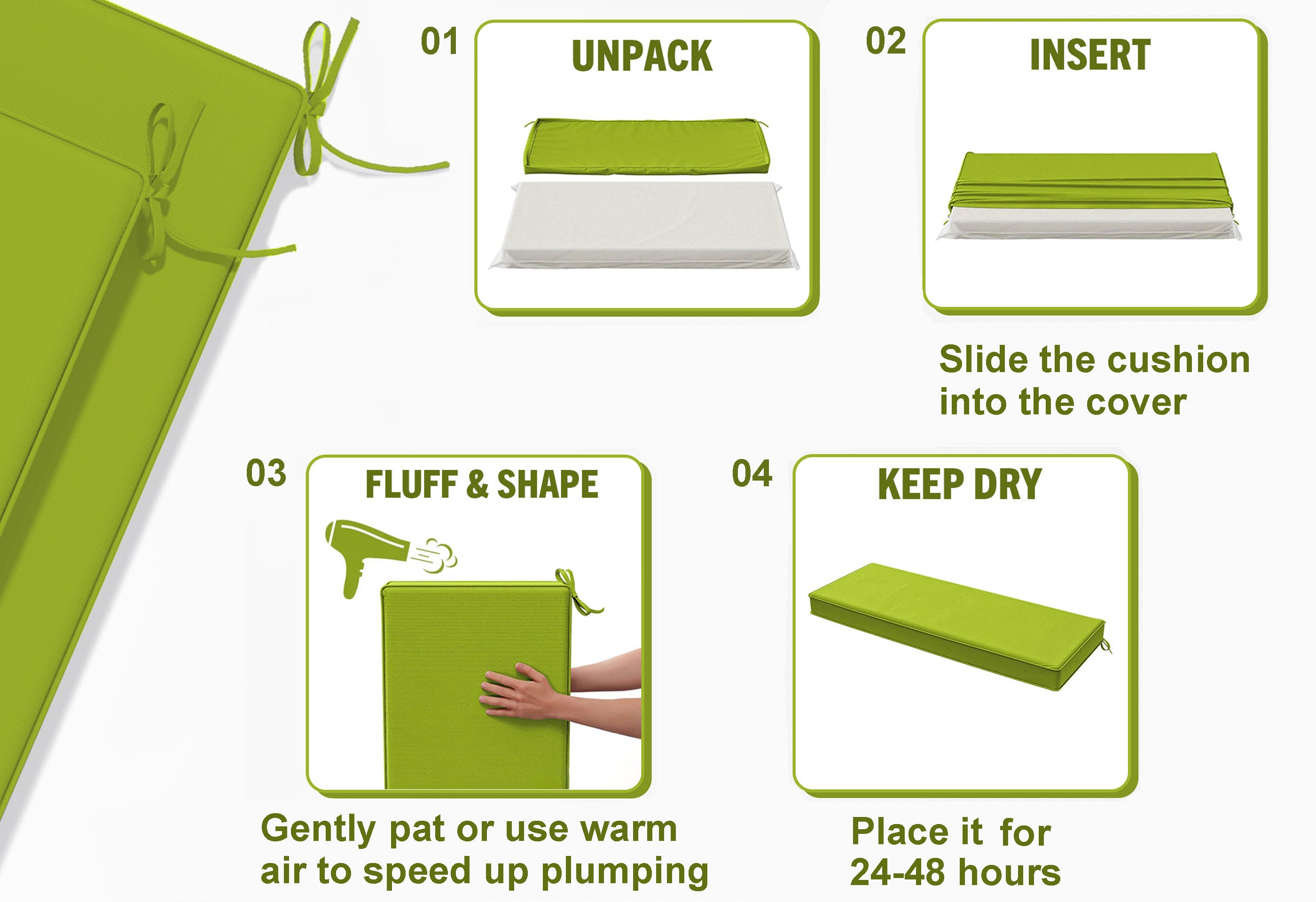 01
UNPACK

02
INSERT

Slide the cushion into the cover

03
FLUFF & SHAPE

Gently pat or use warm air to speed up plumping

04
KEEP DRY

Place it for 24-48 hours