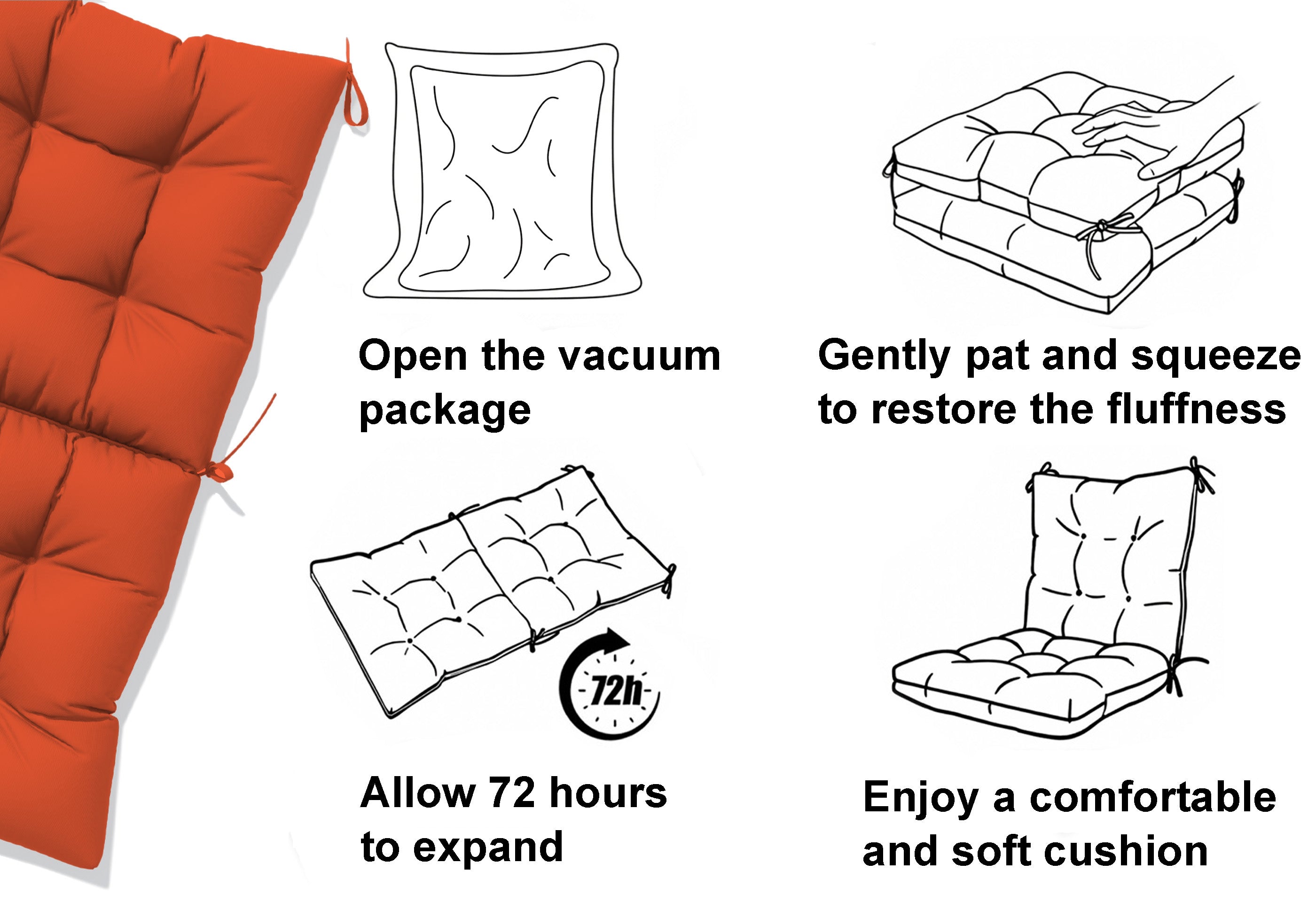 Open the vacuum package

Gently pat and squeeze to restore the fluffness

72h

Allow 72 hours to expand

Enjoy a comfortable and soft cushion