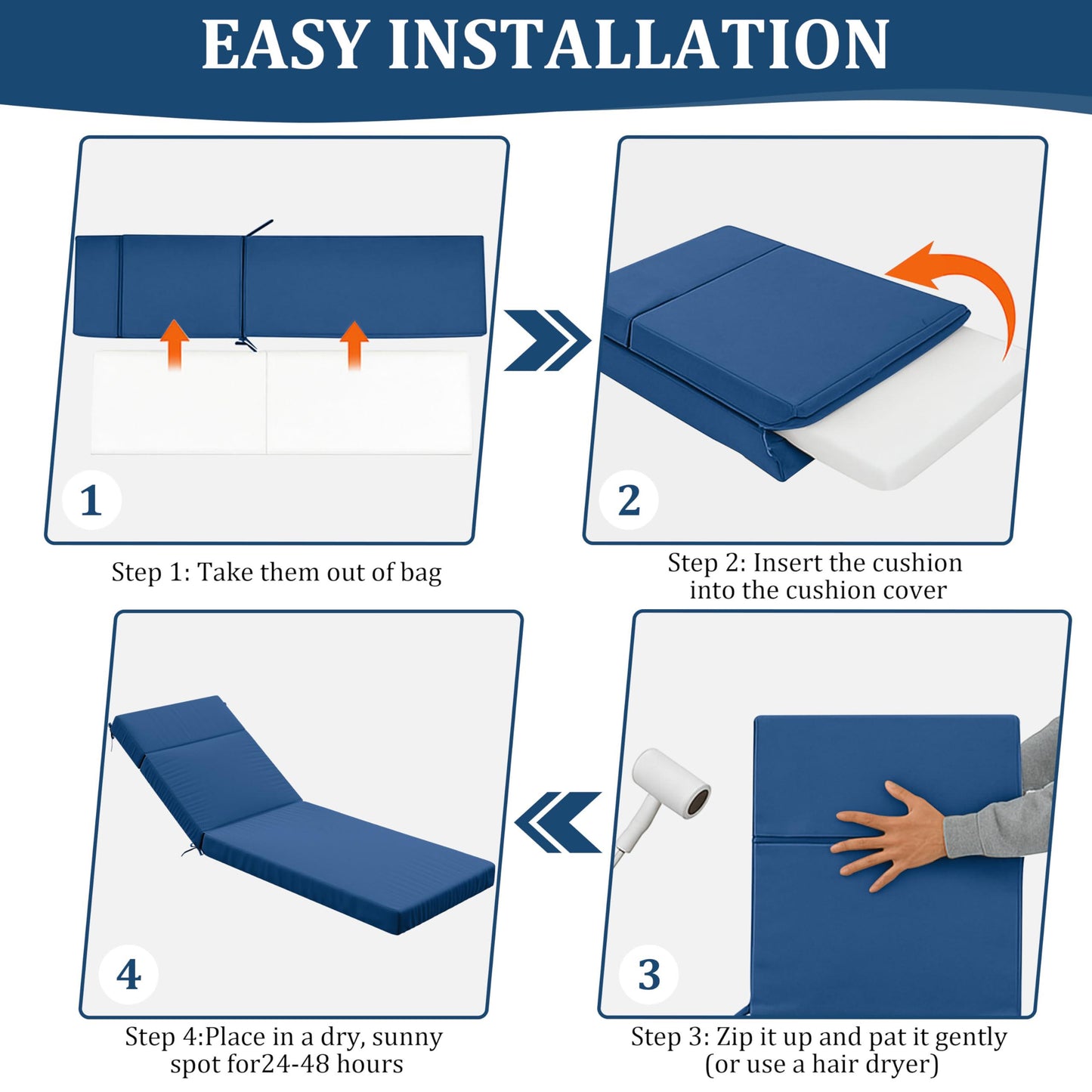 EASY INSTALLATION

1

Step 1: Take them out of bag

2

Step 2: Insert the cushion into the cushion cover

4

Step 4:Place in a dry, sunny spot for24-48 hours

3

Step 3: Zip it up and pat it gently (or use a hair dryer)