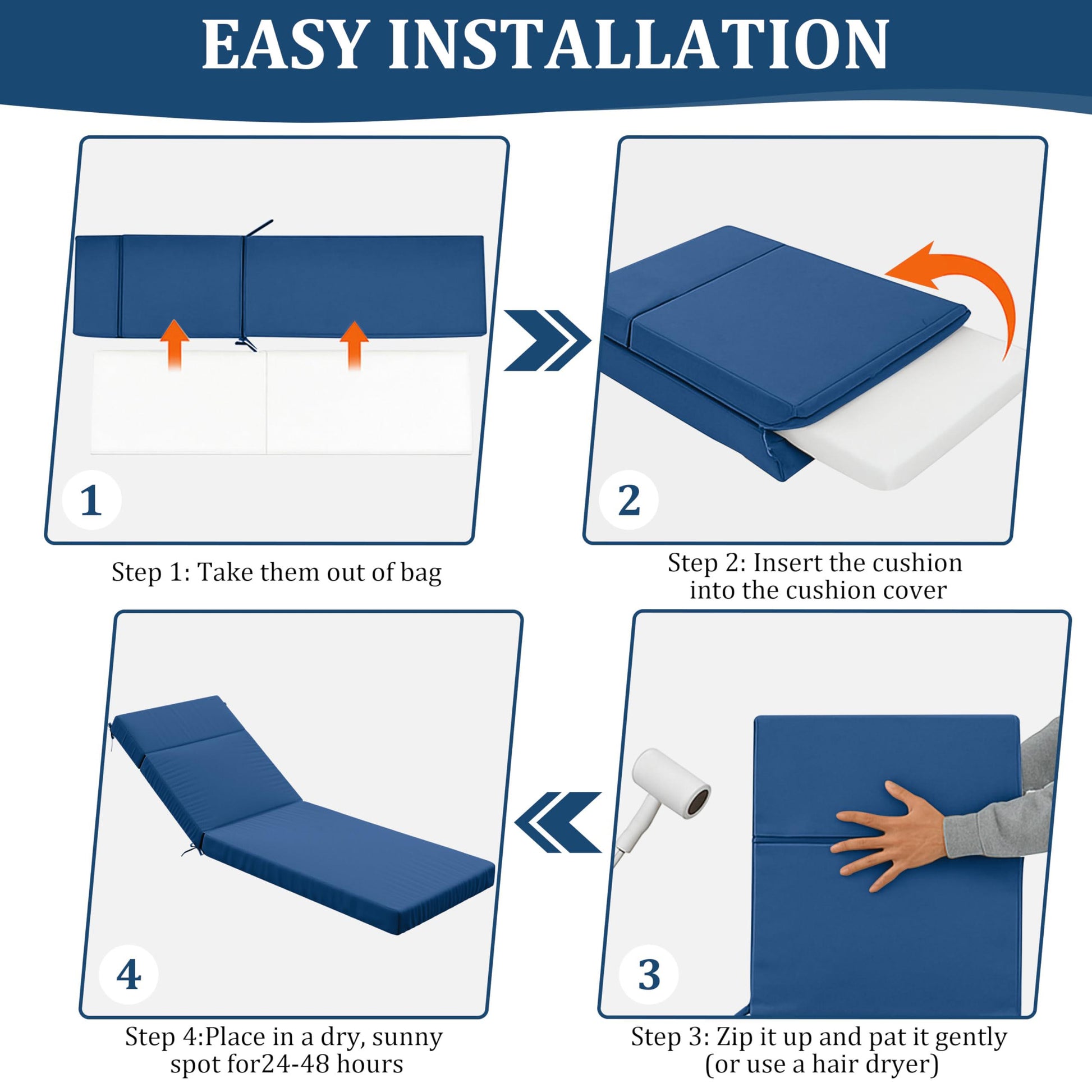 EASY INSTALLATION

1

Step 1: Take them out of bag

2

Step 2: Insert the cushion into the cushion cover

3

Step 3: Zip it up and pat it gently (or use a hair dryer)

4

Step 4:Place in a dry, sunny spot for24-48 hours