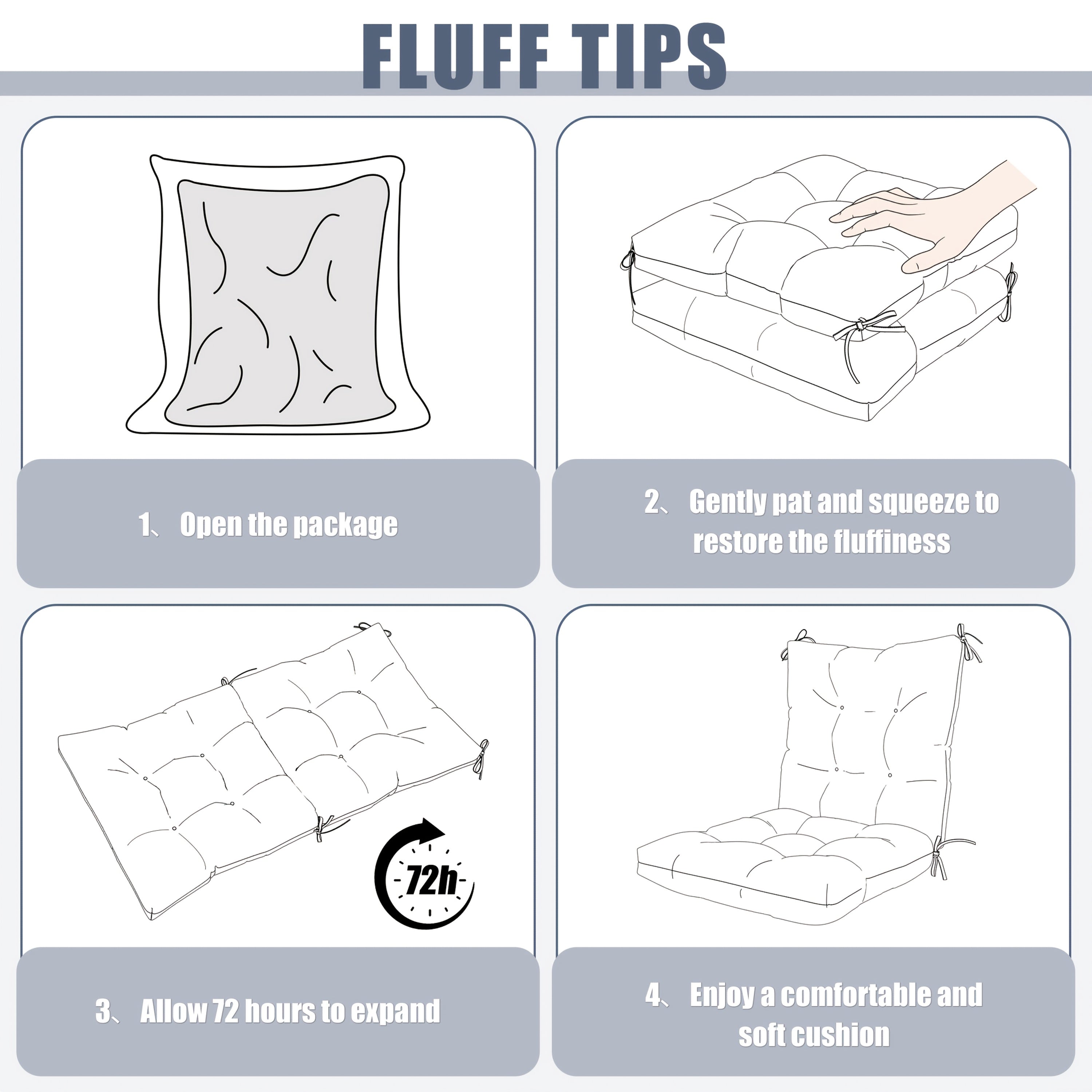 FLUFF TIPS

1、 Open the package

2、 Gently pat and squeeze to restore the fluffiness

72h

3、 Allow 72 hours to expand

4、 Enjoy a comfortable and soft cushion