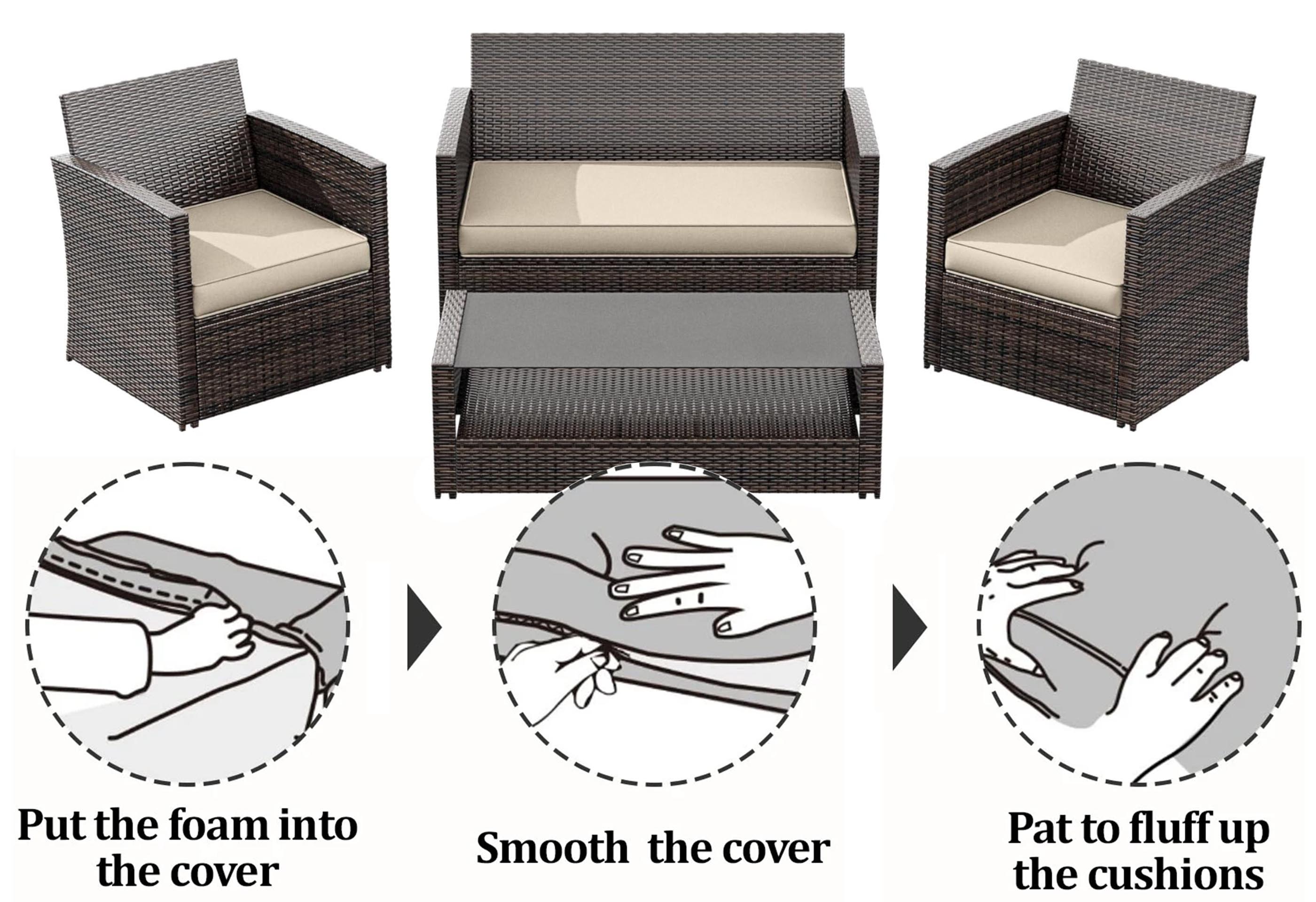 Put the foam into the cover

Smooth the cover

Pat to fluff up the cushions