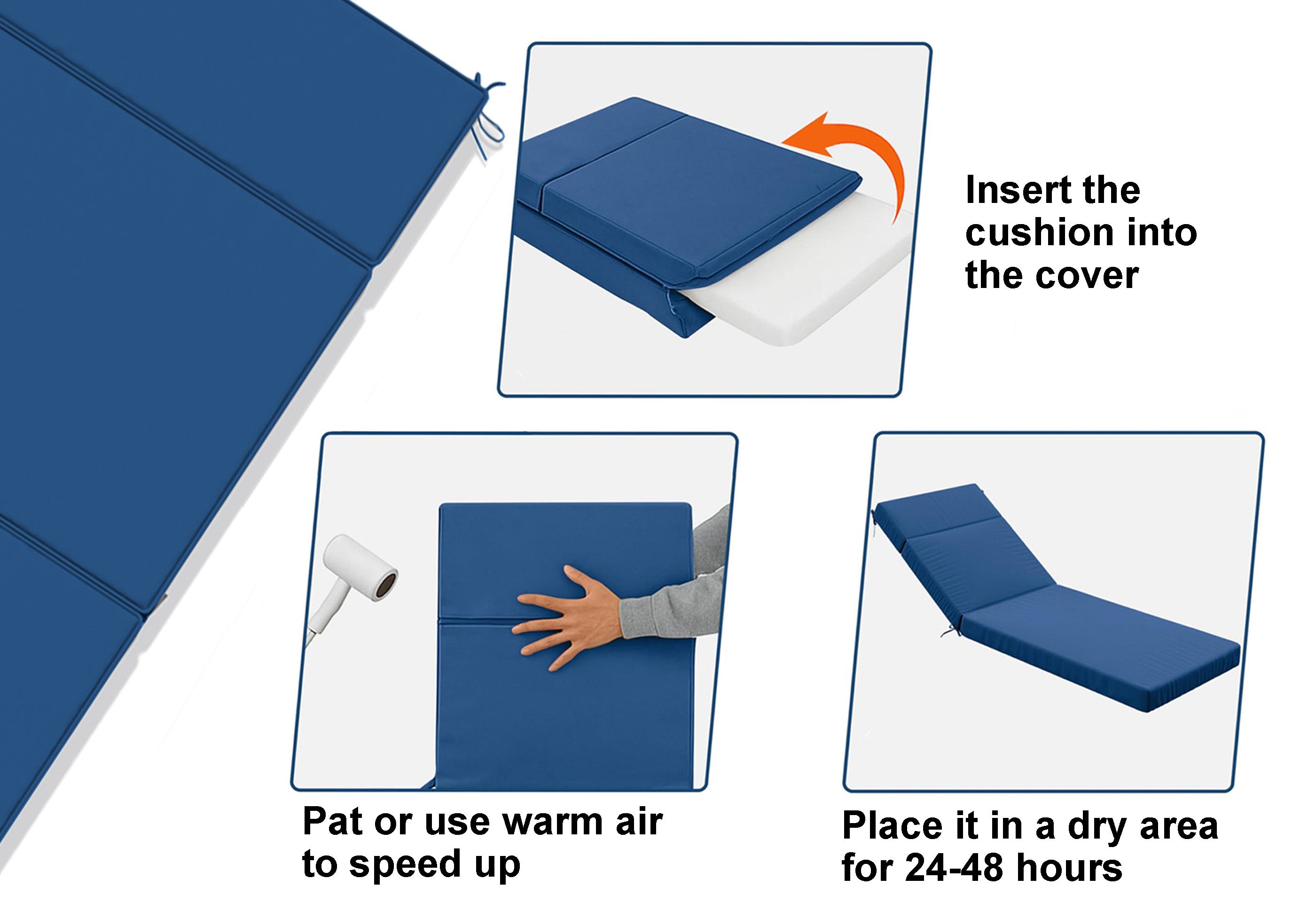 Insert the cushion into the cover

Pat or use warm air to speed up

Place it in a dry area for 24-48 hours