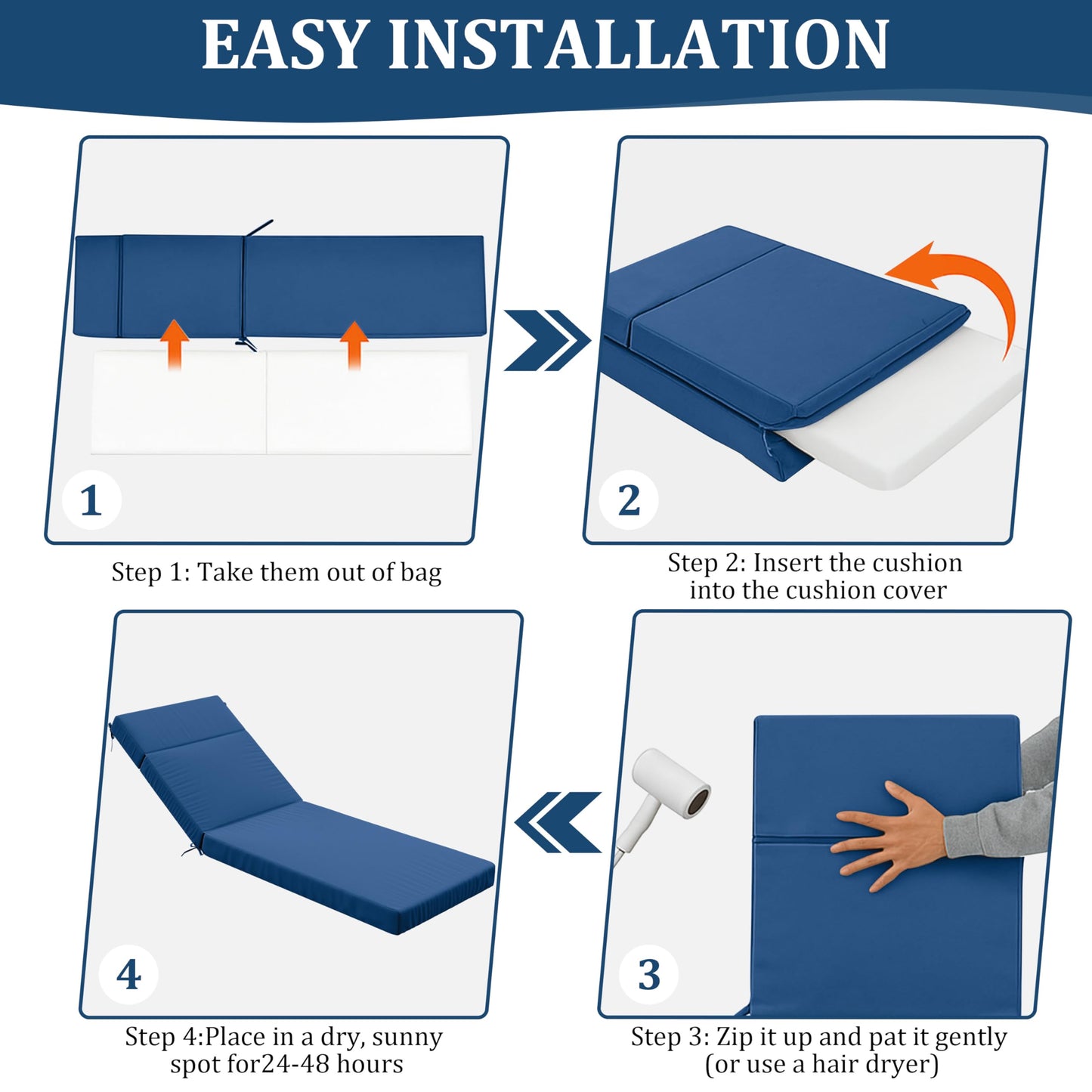 EASY INSTALLATION

1

Step 1: Take them out of bag

2

Step 2: Insert the cushion into the cushion cover

4

Step 4:Place in a dry, sunny spot for24-48 hours

3

Step 3: Zip it up and pat it gently (or use a hair dryer)